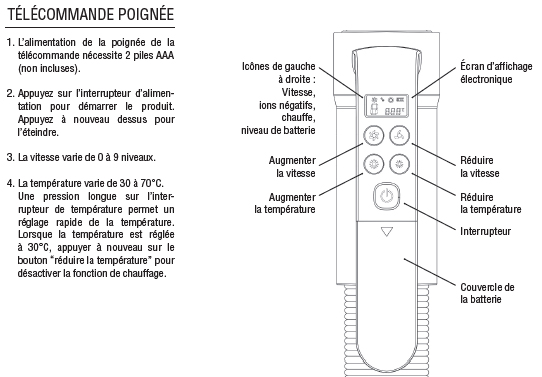 TÉLÉCOMMANDE POIGNÉE

1. L'alimentation de la poignée de la télécommande nécessite 2 piles AAA (non incluses).

2. Appuyez sur l'interrupteur d'alimentation pour démarrer le produit. Appuyez à nouveau dessus pour l'éteindre.

3. La vitesse varie de 0 à 9 niveaux.

4. La température varie de 30 à 70°C. Une pression longue sur l'interrupteur de température permet un réglage rapide de la température. Lorsque la température est réglée à 30°C, appuyer à nouveau sur le bouton "réduire la température" pour désactiver la fonction de chauffage.

Icônes de gauche à droite : Vitesse, ions négatifs, chauffe, niveau de batterie

Augmenter la vitesse

Augmenter la température

Écran d'affichage électronique

Réduire la vitesse

Réduire la température

Interrupteur

Couvercle de la batterie