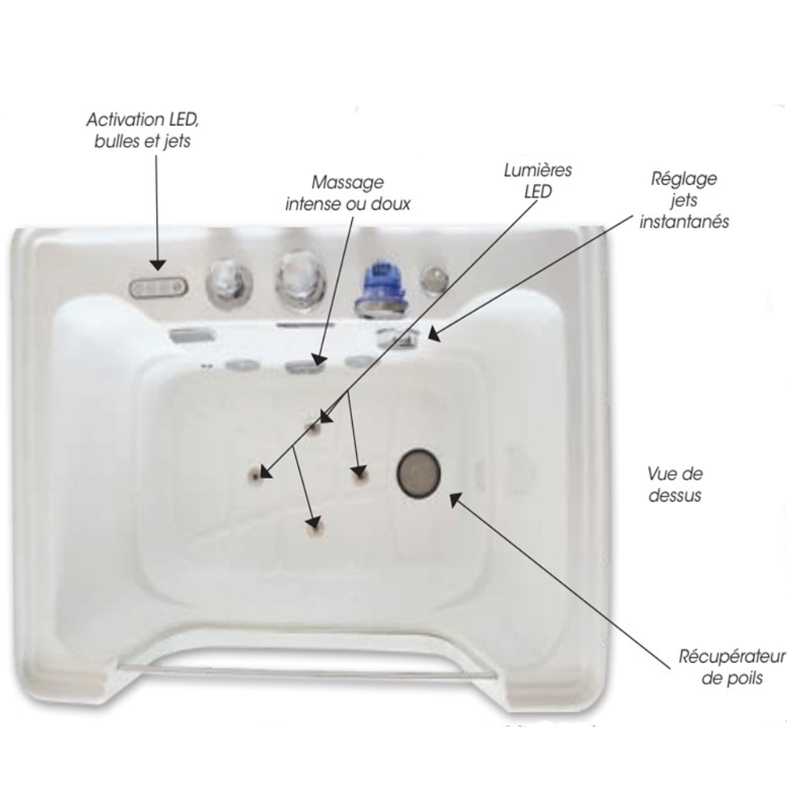 Activation LED, bulles et jets

Massage intense ou doux

Lumières LED

Réglage jets instantanés

Vue de dessus

Récupérateur de poils